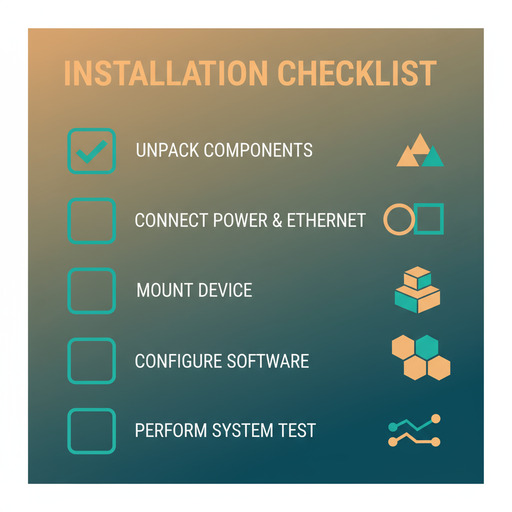 INSTALLATION CHECKLIST

UNPACK COMPONENTS

CONNECT POWER & ETHERNET

MOUNT DEVICE

CONFIGURE SOFTWARE

PERFORM SYSTEM TEST